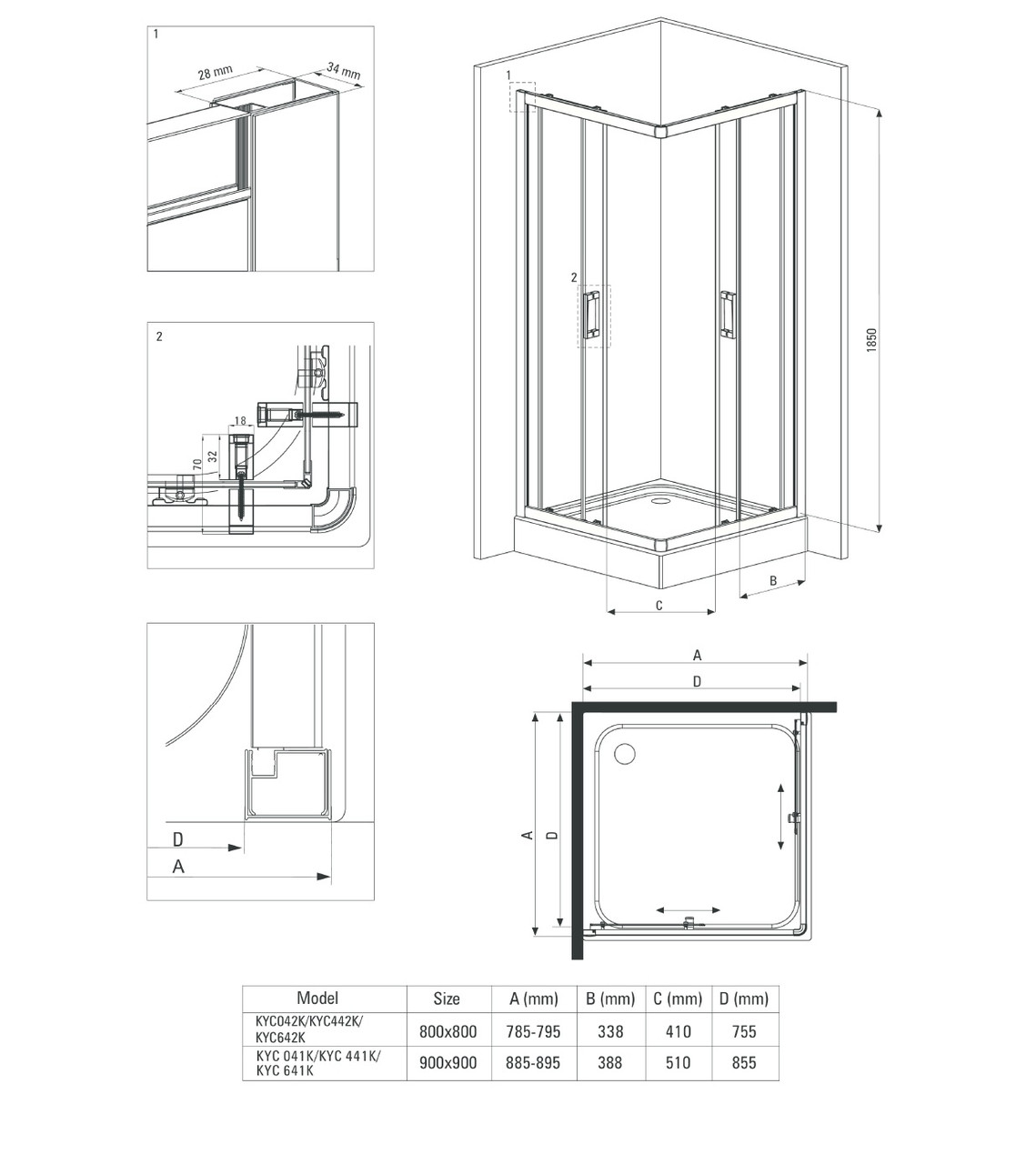 1

28 mm

34 mm

2

18

32

70

D

A

1

2

1850

B

C

A

D

A

D

| Model | Size | A (mm) | B (mm) | C (mm) | D (mm) |
|---|---|---|---|---|---|
| KYC042K/KYC442K/ KYC642K | 800x800 | 785-795 | 338 | 410 | 755 |
| KYC 041K/KYC 441K/ KYC 641K | 900x900 | 885-895 | 388 | 510 | 855 |