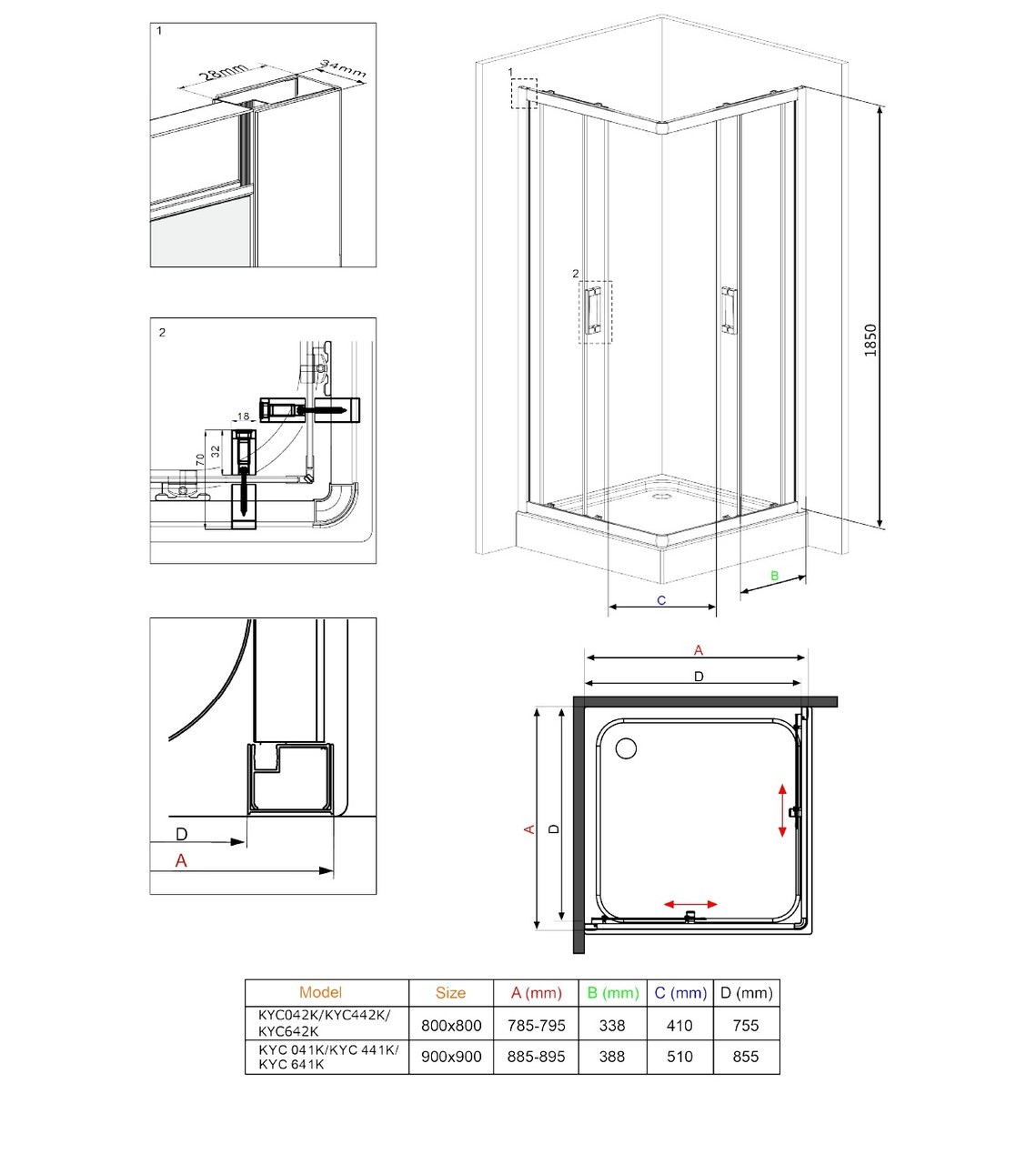 1

28mm

34mm

2

18

32

70

D

A

1

2

1850

B

C

A

D

A

D

| Model | Size | A (mm) | B (mm) | C (mm) | D (mm) |
|---|---|---|---|---|---|
| KYC042K/KYC442K/ KYC642K | 800x800 | 785-795 | 338 | 410 | 755 |
| KYC 041K/KYC 441K/ KYC 641K | 900x900 | 885-895 | 388 | 510 | 855 |